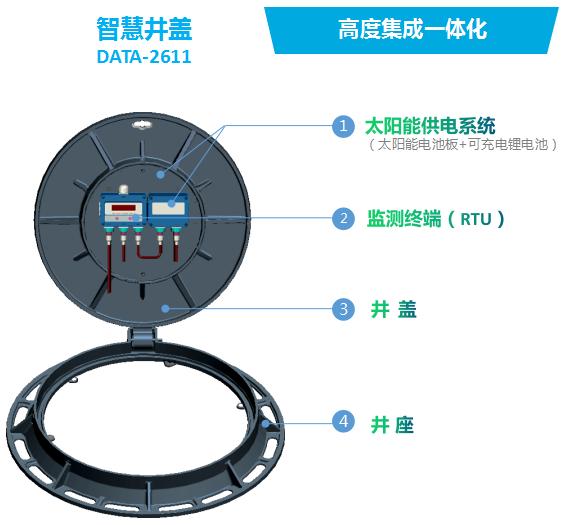 智慧井盖
DATA-2611

高度集成一体化

1 太阳能供电系统
（太阳能电池板+可充电锂电池）

2 监测终端（RTU）

3 井 盖

4 井 座